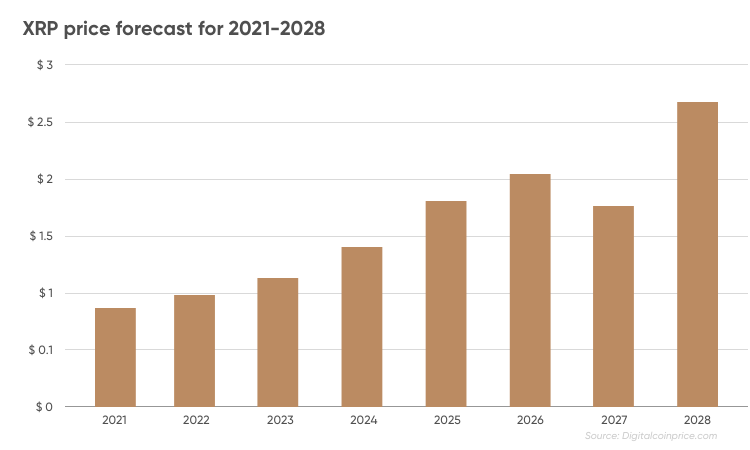 XRP price forecast for 2021-2028

$ 3
$ 2.5
$ 2
$ 1.5
$ 1
$ 0.1
$ 0

2021
2022
2023
2024
2025
2026
2027
2028

Source: Digitalcoinprice.com