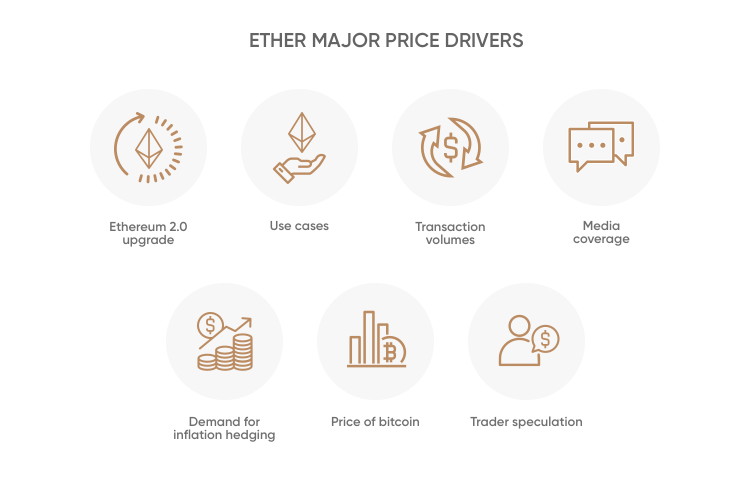 ETHER MAJOR PRICE DRIVERS

Ethereum 2.0 upgrade

Use cases

Transaction volumes

Media coverage

Demand for inflation hedging

Price of bitcoin

Trader speculation