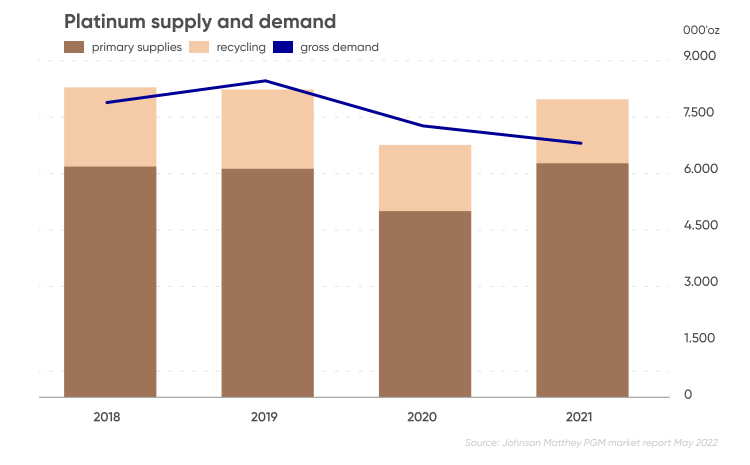 Platinum supply and demand

primary supplies  recycling  gross demand

000'oz

9.000
7.500
6.000
4.500
3.000
1.500
0

2018  2019  2020  2021

Source: Johnson Matthey PGM market report May 2022