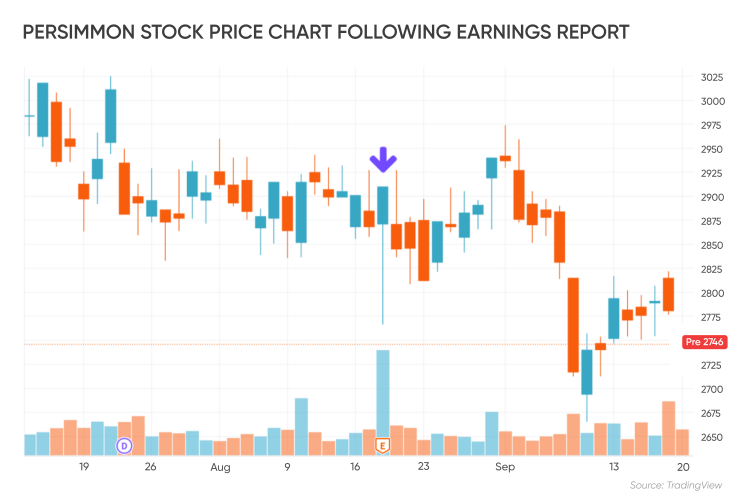 PERSIMMON STOCK PRICE CHART FOLLOWING EARNINGS REPORT

3025
3000
2975
2950
2925
2900
2875
2850
2825
2800
2775
Pre 2746
2725
2700
2675
2650

D
E

19
26
Aug
9
16
23
Sep
13
20

Source: TradingView