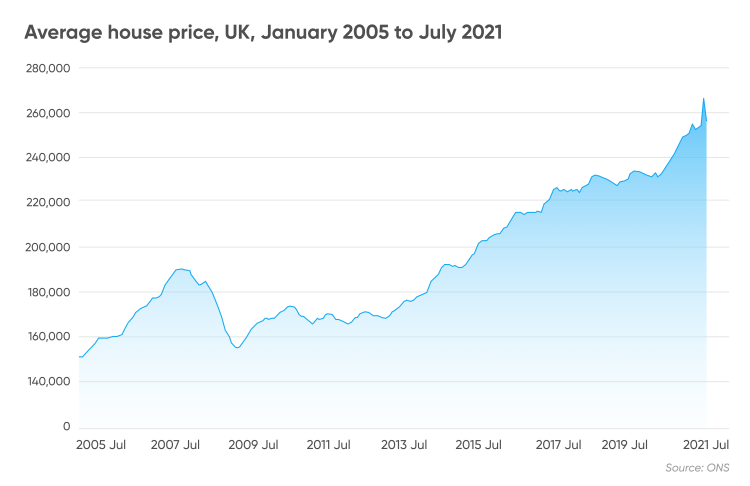 Average house price, UK, January 2005 to July 2021

280,000
260,000
240,000
220,000
200,000
180,000
160,000
140,000
0

2005 Jul
2007 Jul
2009 Jul
2011 Jul
2013 Jul
2015 Jul
2017 Jul
2019 Jul
2021 Jul

Source: ONS