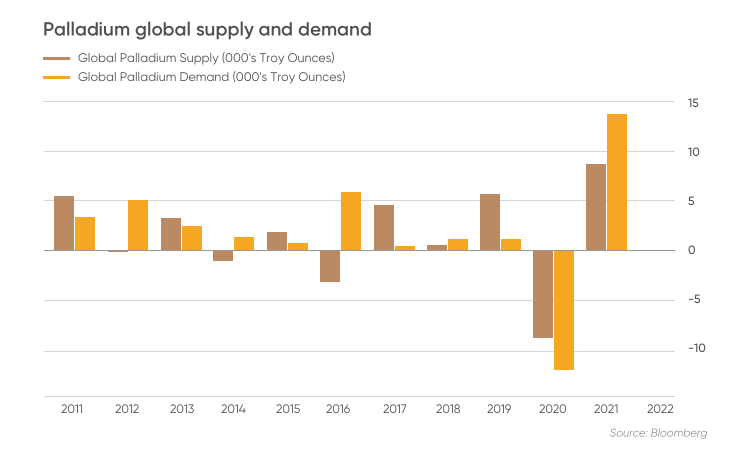 Palladium global supply and demand

Global Palladium Supply (000's Troy Ounces)
Global Palladium Demand (000's Troy Ounces)

15
10
5
0
-5
-10

2011
2012
2013
2014
2015
2016
2017
2018
2019
2020
2021
2022

Source: Bloomberg