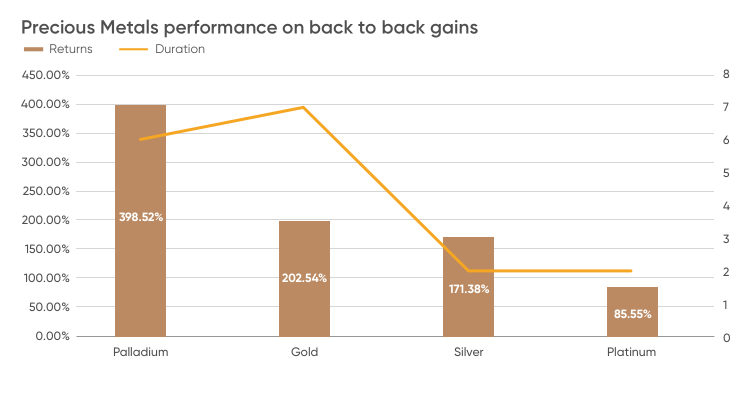 Precious Metals performance on back to back gains

Returns
Duration

450.00%
400.00%
350.00%
300.00%
250.00%
200.00%
150.00%
100.00%
50.00%
0.00%

8
7
6
5
4
3
2
1
0

398.52%
202.54%
171.38%
85.55%

Palladium
Gold
Silver
Platinum