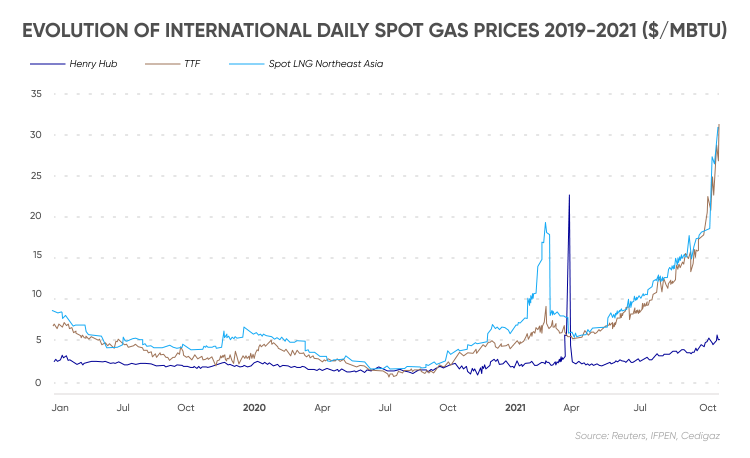 EVOLUTION OF INTERNATIONAL DAILY SPOT GAS PRICES 2019-2021 ($/MBTU)

Henry Hub
TTF
Spot LNG Northeast Asia

35
30
25
20
15
10
5
0

Jan
Jul
Oct
2020
Apr
Jul
Oct
2021
Apr
Jul
Oct

Source: Reuters, IFPEN, Cedigaz