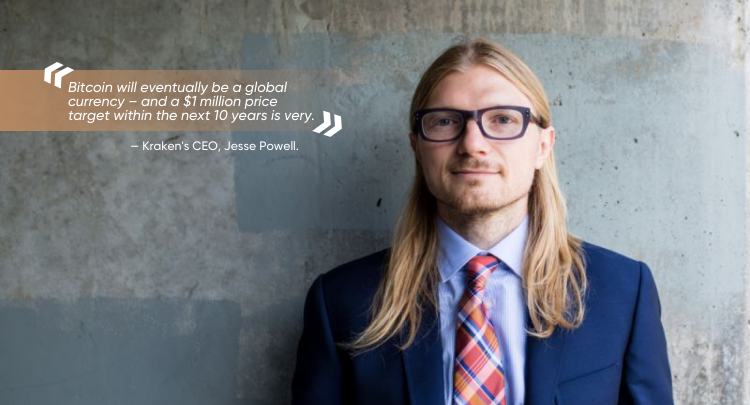 Bitcoin will eventually be a global currency – and a $1 million price target within the next 10 years is very.

– Kraken's CEO, Jesse Powell.