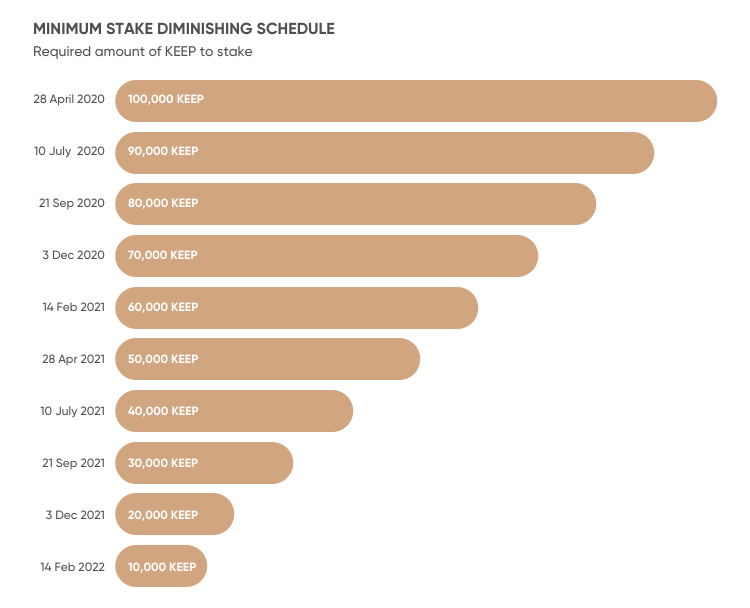 MINIMUM STAKE DIMINISHING SCHEDULE
Required amount of KEEP to stake

28 April 2020 100,000 KEEP
10 July 2020 90,000 KEEP
21 Sep 2020 80,000 KEEP
3 Dec 2020 70,000 KEEP
14 Feb 2021 60,000 KEEP
28 Apr 2021 50,000 KEEP
10 July 2021 40,000 KEEP
21 Sep 2021 30,000 KEEP
3 Dec 2021 20,000 KEEP
14 Feb 2022 10,000 KEEP