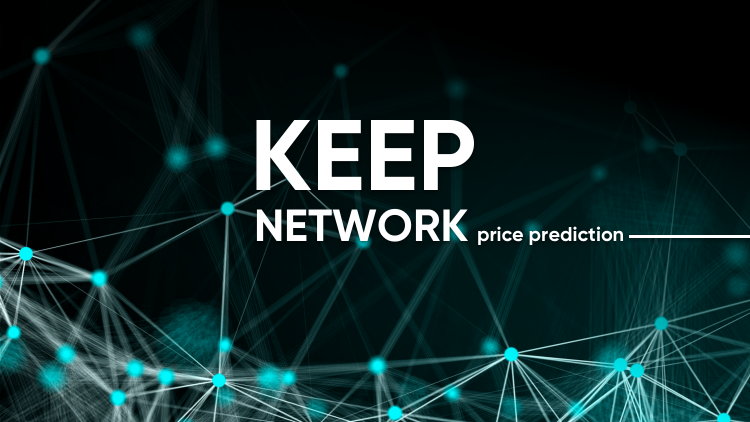 KEEP
NETWORK price prediction