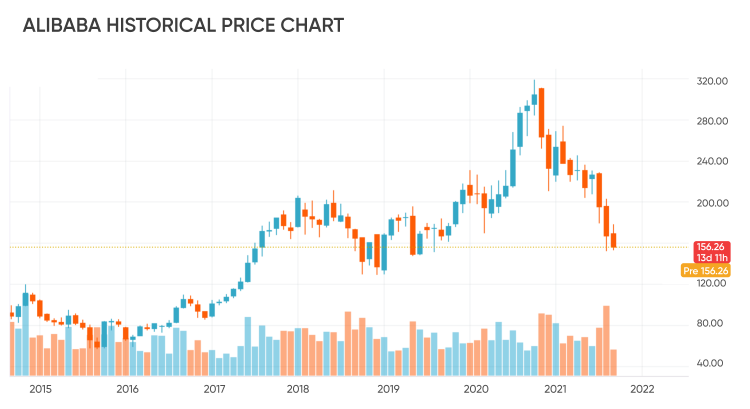 ALIBABA HISTORICAL PRICE CHART

320.00
280.00
240.00
200.00
156.26
13d 11h
Pre 156.26
120.00
80.00
40.00

2015 2016 2017 2018 2019 2020 2021 2022