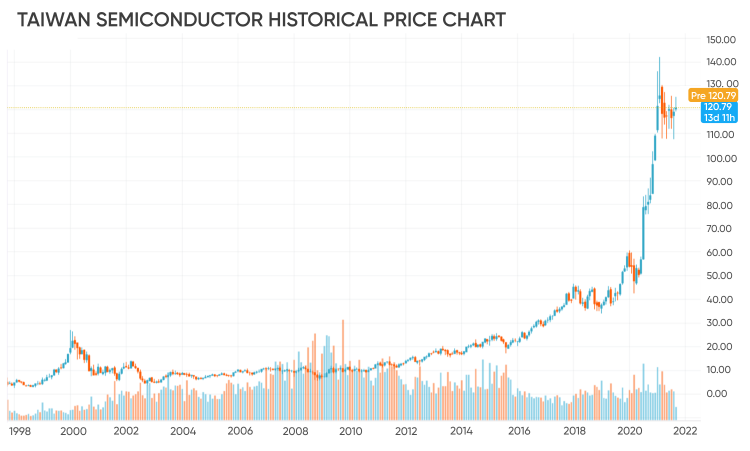 TAIWAN SEMICONDUCTOR HISTORICAL PRICE CHART

150.00
140.00
130.00
Pre 120.79
120.79
13d 11h
110.00
100.00
90.00
80.00
70.00
60.00
50.00
40.00
30.00
20.00
10.00
0.00

1998 2000 2002 2004 2006 2008 2010 2012 2014 2016 2018 2020 2022