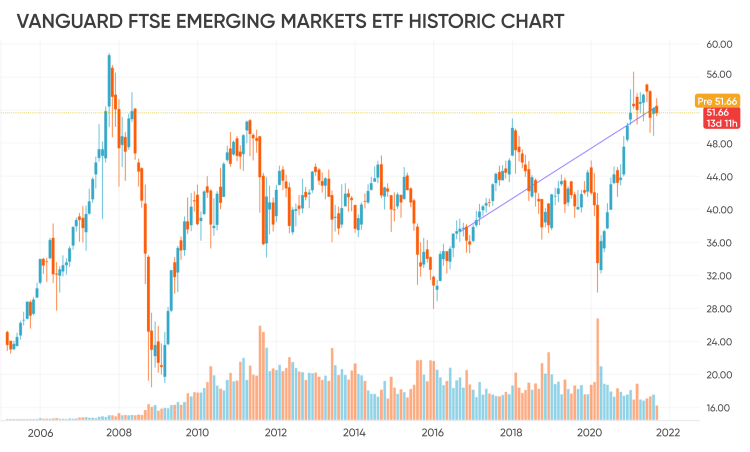 VANGUARD FTSE EMERGING MARKETS ETF HISTORIC CHART

60.00
56.00
Pre 51.66
51.66
13d 11h
48.00
44.00
40.00
36.00
32.00
28.00
24.00
20.00
16.00

2006
2008
2010
2012
2014
2016
2018
2020
2022