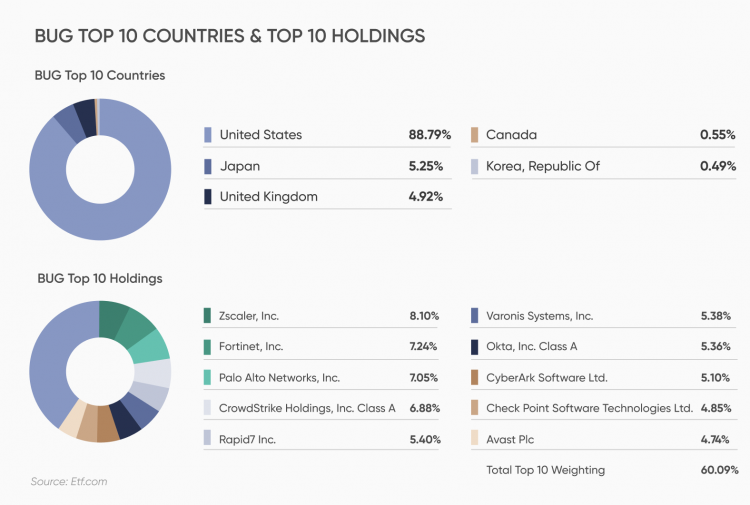 BUG TOP 10 COUNTRIES & TOP 10 HOLDINGS

BUG Top 10 Countries

| | |
|---|---|
| United States | 88.79% |
| Japan | 5.25% |
| United Kingdom | 4.92% |

| | |
|---|---|
| Canada | 0.55% |
| Korea, Republic Of | 0.49% |

BUG Top 10 Holdings

| | |
|---|---|
| Zscaler, Inc. | 8.10% |
| Fortinet, Inc. | 7.24% |
| Palo Alto Networks, Inc. | 7.05% |
| CrowdStrike Holdings, Inc. Class A | 6.88% |
| Rapid7 Inc. | 5.40% |

| | |
|---|---|
| Varonis Systems, Inc. | 5.38% |
| Okta, Inc. Class A | 5.36% |
| CyberArk Software Ltd. | 5.10% |
| Check Point Software Technologies Ltd. | 4.85% |
| Avast Plc | 4.74% |
| Total Top 10 Weighting | 60.09% |

Source: Etf.com