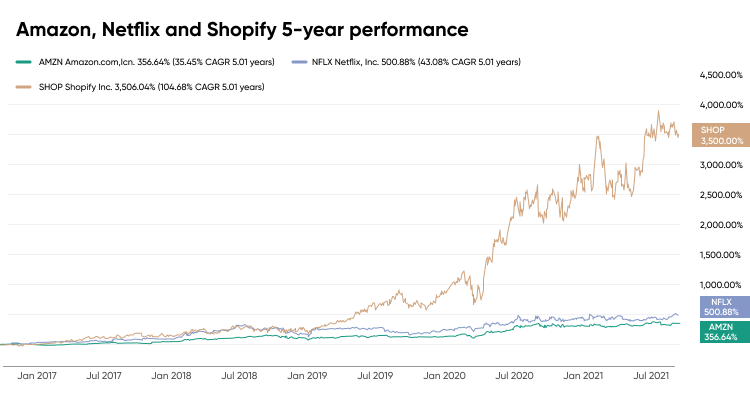 Amazon, Netflix and Shopify 5-year performance

AMZN Amazon.com,Icn. 356.64% (35.45% CAGR 5.01 years)
NFLX Netflix, Inc. 500.88% (43.08% CAGR 5.01 years)
SHOP Shopify Inc. 3,506.04% (104.68% CAGR 5.01 years)

4,500.00%
4,000.00%
SHOP 3,500.00%
3,000.00%
2,500.00%
2,000.00%
1,500.00%
1,000.00%
NFLX 500.88%
AMZN 356.64%

Jan 2017 Jul 2017 Jan 2018 Jul 2018 Jan 2019 Jul 2019 Jan 2020 Jul 2020 Jan 2021 Jul 2021