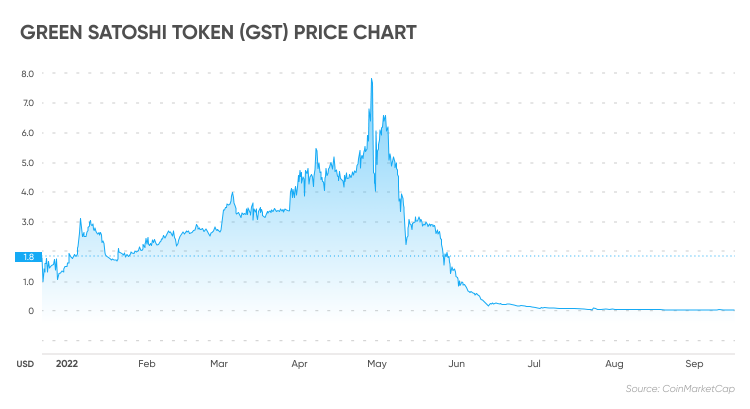 GREEN SATOSHI TOKEN (GST) PRICE CHART

8.0
7.0
6.0
5.0
4.0
3.0
1.8
1.0
0

USD 2022 Feb Mar Apr May Jun Jul Aug Sep

Source: CoinMarketCap