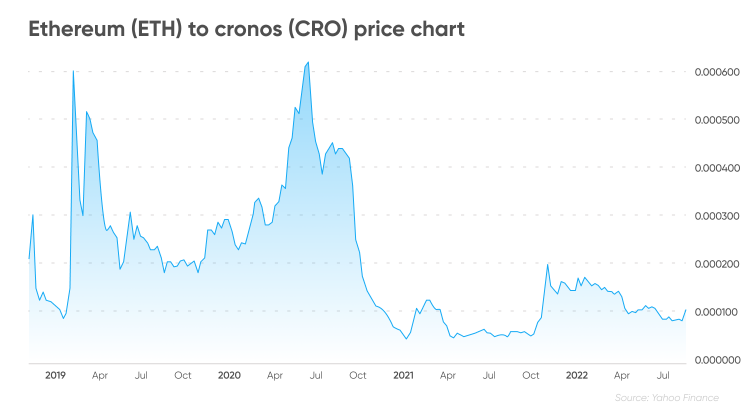 Ethereum (ETH) to cronos (CRO) price chart

0.000600
0.000500
0.000400
0.000300
0.000200
0.000100
0.000000

2019 Apr Jul Oct 2020 Apr Jul Oct 2021 Apr Jul Oct 2022 Apr Jul

Source: Yahoo Finance