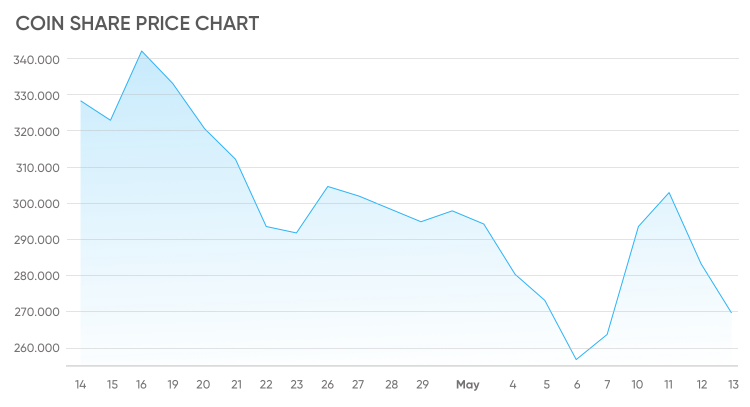 COIN SHARE PRICE CHART

340.000
330.000
320.000
310.000
300.000
290.000
280.000
270.000
260.000

14 15 16 19 20 21 22 23 26 27 28 29 May 4 5 6 7 10 11 12 13