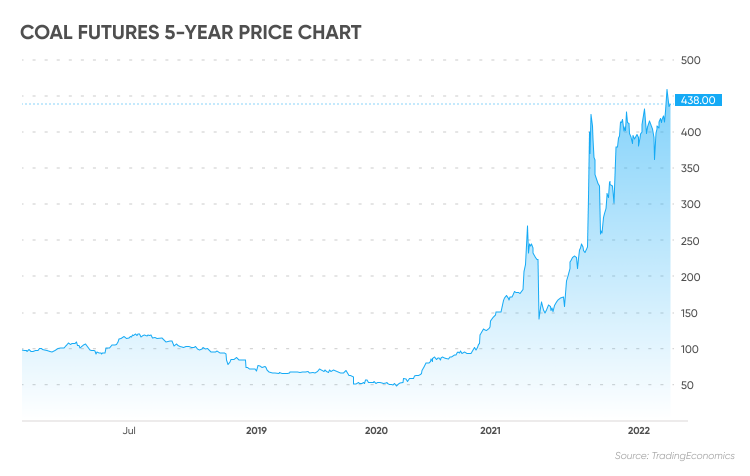 COAL FUTURES 5-YEAR PRICE CHART

500
438.00
400
350
300
250
200
150
100
50

Jul
2019
2020
2021
2022

Source: TradingEconomics