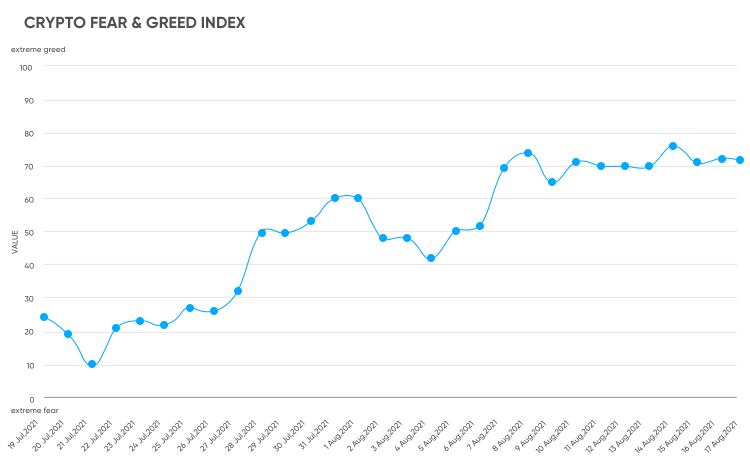 CRYPTO FEAR & GREED INDEX

extreme greed

100
90
80
70
60
50
40
30
20
10
0

VALUE

extreme fear

19 Jul,2021
20 Jul,2021
21 Jul,2021
22 Jul,2021
23 Jul,2021
24 Jul,2021
25 Jul,2021
26 Jul,2021
27 Jul,2021
28 Jul,2021
29 Jul,2021
30 Jul,2021
31 Jul,2021
1 Aug,2021
2 Aug,2021
3 Aug,2021
4 Aug,2021
5 Aug,2021
6 Aug,2021
7 Aug,2021
8 Aug,2021
9 Aug,2021
10 Aug,2021
11 Aug,2021
12 Aug,2021
13 Aug,2021
14 Aug,2021
15 Aug,2021
16 Aug,2021
17 Aug,2021