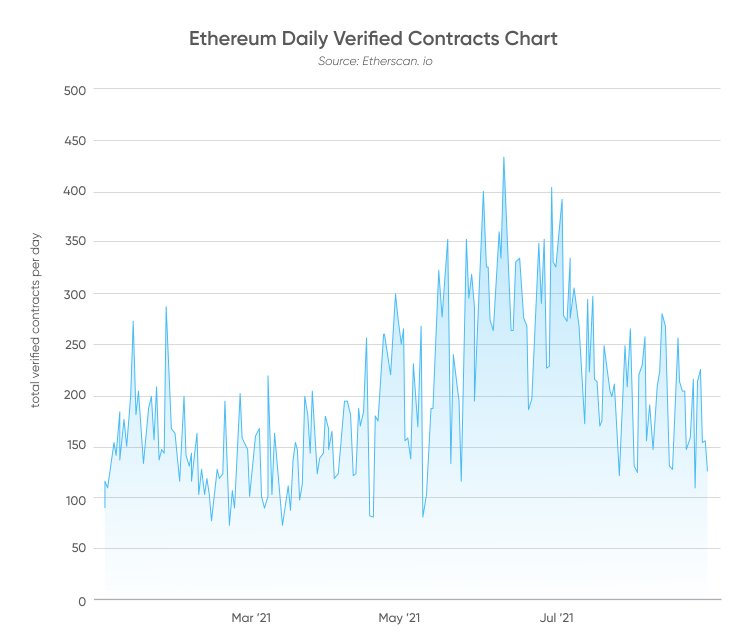 Ethereum Daily Verified Contracts Chart
Source: Etherscan. io

total verified contracts per day

500
450
400
350
300
250
200
150
100
50
0

Mar '21
May '21
Jul '21