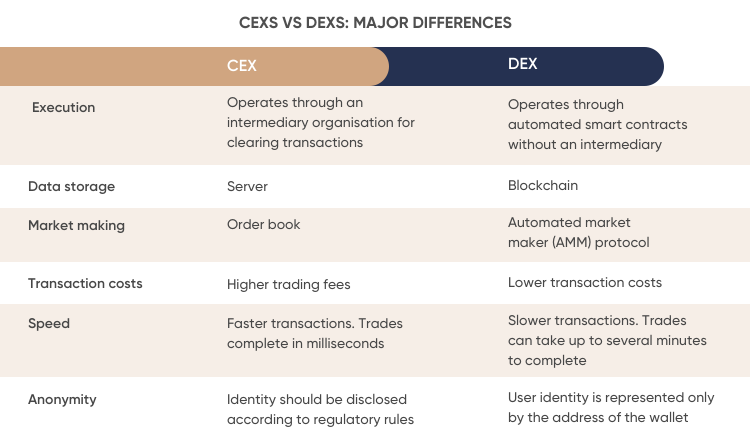 CEXS VS DEXS: MAJOR DIFFERENCES

| | CEX | DEX |
|---|---|---|
| Execution | Operates through an intermediary organisation for clearing transactions | Operates through automated smart contracts without an intermediary |
| Data storage | Server | Blockchain |
| Market making | Order book | Automated market maker (AMM) protocol |
| Transaction costs | Higher trading fees | Lower transaction costs |
| Speed | Faster transactions. Trades complete in milliseconds | Slower transactions. Trades can take up to several minutes to complete |
| Anonymity | Identity should be disclosed according to regulatory rules | User identity is represented only by the address of the wallet |