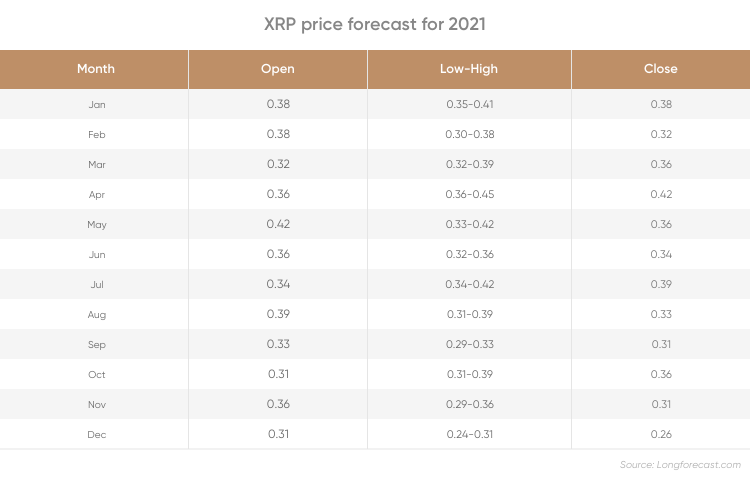 XRP price forecast for 2021

| Month | Open | Low-High | Close |
|---|---|---|---|
| Jan | 0.38 | 0.35-0.41 | 0.38 |
| Feb | 0.38 | 0.30-0.38 | 0.32 |
| Mar | 0.32 | 0.32-0.39 | 0.36 |
| Apr | 0.36 | 0.36-0.45 | 0.42 |
| May | 0.42 | 0.33-0.42 | 0.36 |
| Jun | 0.36 | 0.32-0.36 | 0.34 |
| Jul | 0.34 | 0.34-0.42 | 0.39 |
| Aug | 0.39 | 0.31-0.39 | 0.33 |
| Sep | 0.33 | 0.29-0.33 | 0.31 |
| Oct | 0.31 | 0.31-0.39 | 0.36 |
| Nov | 0.36 | 0.29-0.36 | 0.31 |
| Dec | 0.31 | 0.24-0.31 | 0.26 |

Source: Longforecast.com