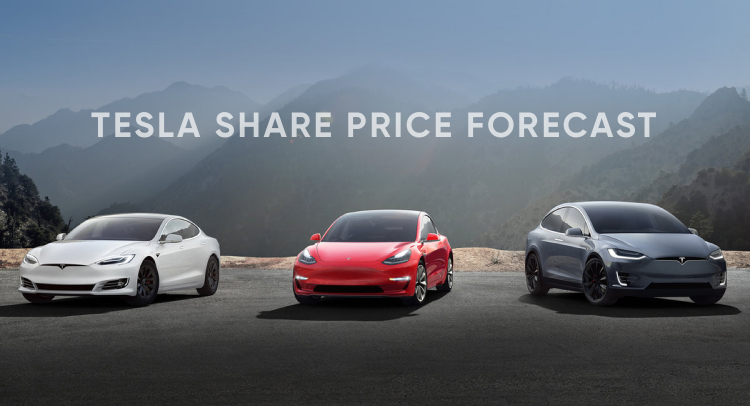 TESLA SHARE PRICE FORECAST