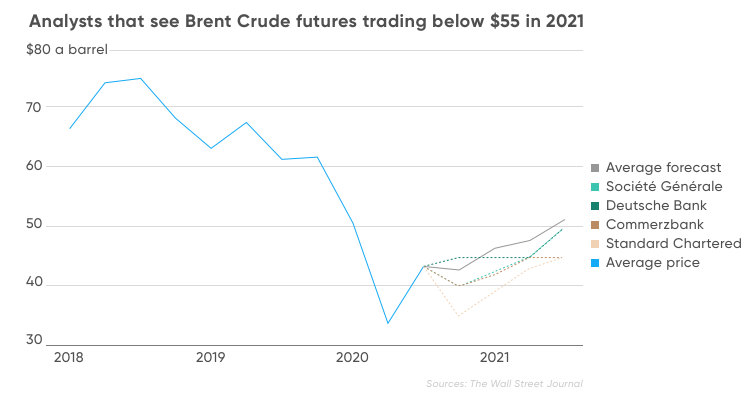 Analysts that see Brent Crude futures trading below $55 in 2021

$80 a barrel
70
60
50
40
30

2018
2019
2020
2021

Average forecast
Société Générale
Deutsche Bank
Commerzbank
Standard Chartered
Average price

Sources: The Wall Street Journal