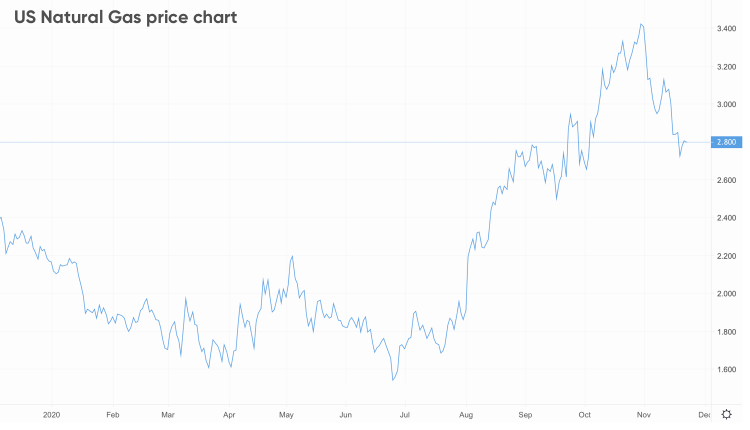 US Natural Gas price chart

3.400
3.200
3.000
2.800
2.600
2.400
2.200
2.000
1.800
1.600

2020 Feb Mar Apr May Jun Jul Aug Sep Oct Nov Dec