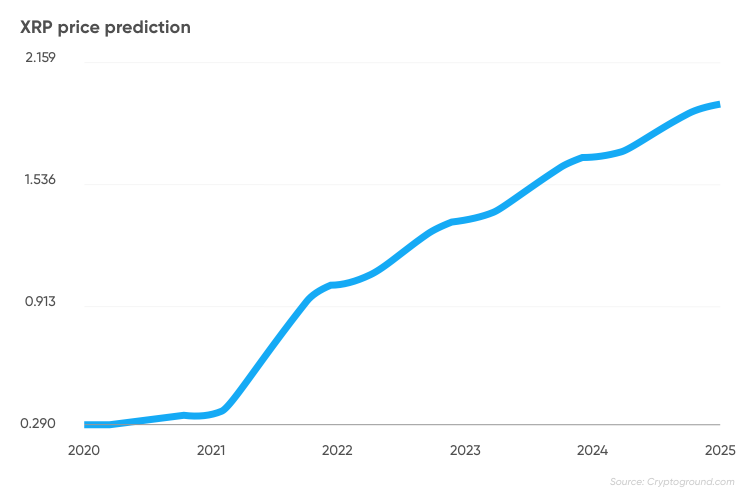 XRP price prediction

2.159
1.536
0.913
0.290

2020 2021 2022 2023 2024 2025

Source: Cryptoground.com