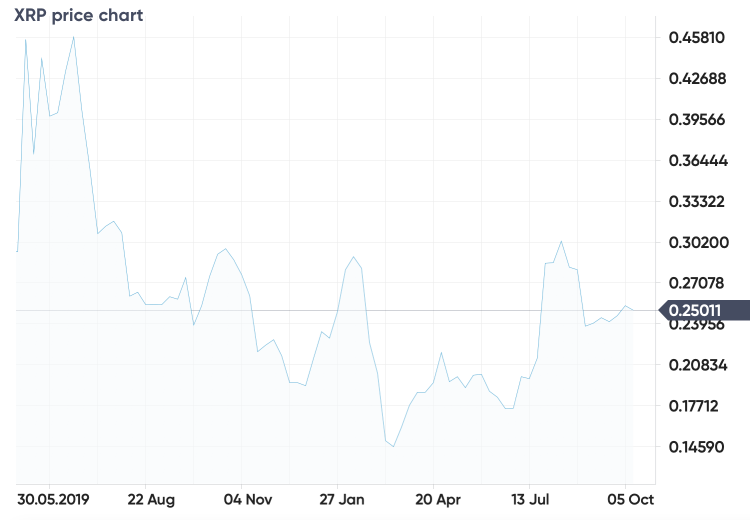 XRP price chart

0.45810
0.42688
0.39566
0.36444
0.33322
0.30200
0.27078
0.25011
0.23956
0.20834
0.17712
0.14590

30.05.2019
22 Aug
04 Nov
27 Jan
20 Apr
13 Jul
05 Oct