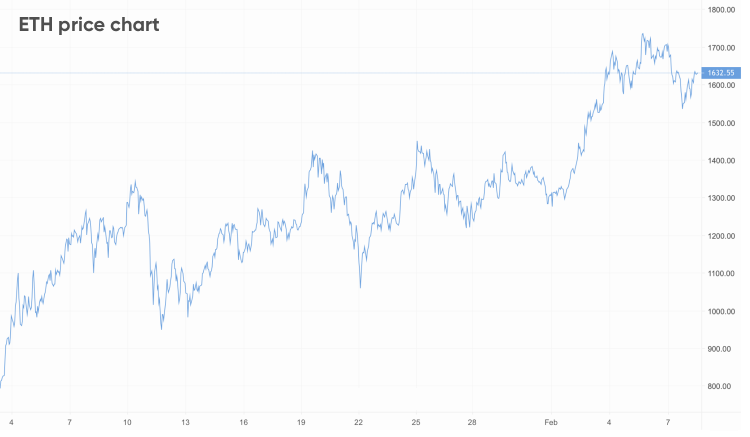 ETH price chart

1800.00
1700.00
1632.55
1600.00
1500.00
1400.00
1300.00
1200.00
1100.00
1000.00
900.00
800.00

4 7 10 13 16 19 22 25 28 Feb 4 7