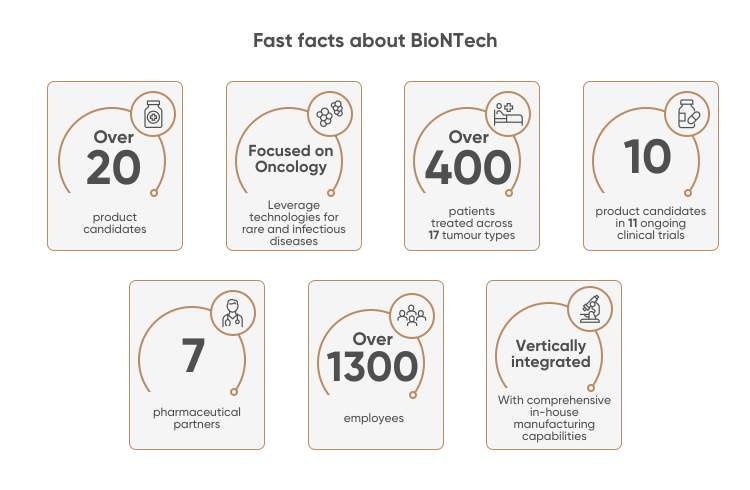 Fast facts about BioNTech

Over
20

product candidates

Focused on Oncology

Leverage technologies for rare and infectious diseases

Over
400

patients treated across 17 tumour types

10

product candidates in 11 ongoing clinical trials

7

pharmaceutical partners

Over
1300

employees

Vertically integrated

With comprehensive in-house manufacturing capabilities