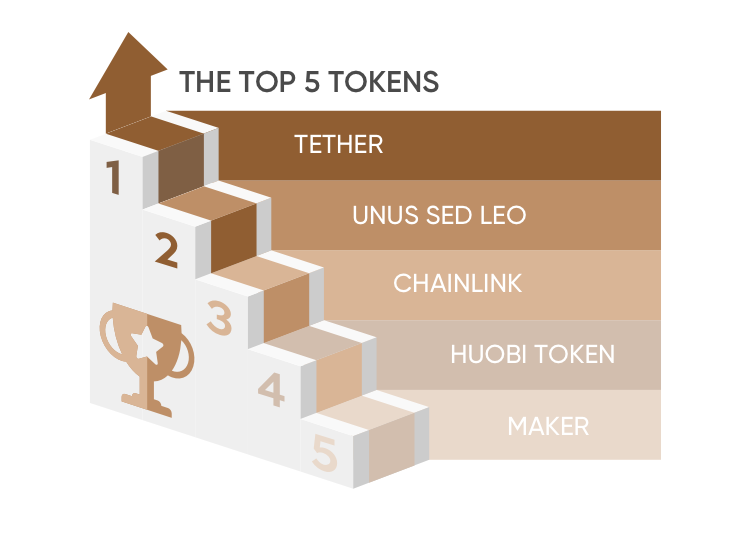 THE TOP 5 TOKENS

1
TETHER

2
UNUS SED LEO

3
CHAINLINK

4
HUOBI TOKEN

5
MAKER