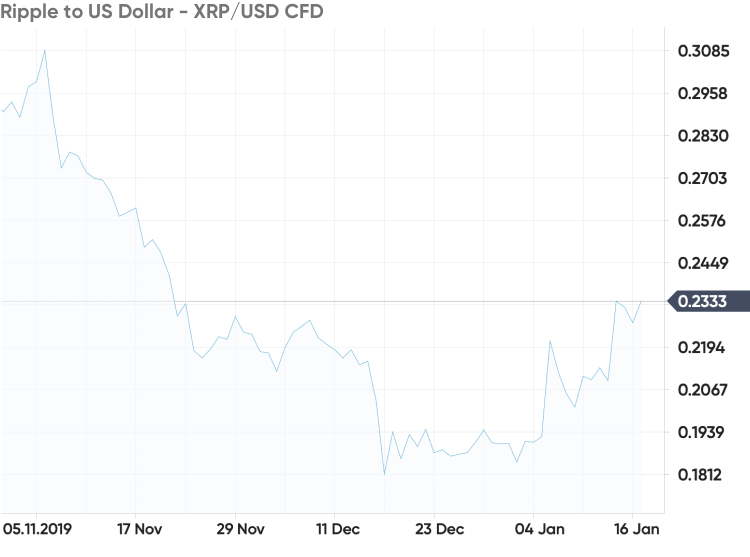 Ripple to US Dollar - XRP/USD CFD

0.3085
0.2958
0.2830
0.2703
0.2576
0.2449
0.2333
0.2194
0.2067
0.1939
0.1812

05.11.2019
17 Nov
29 Nov
11 Dec
23 Dec
04 Jan
16 Jan