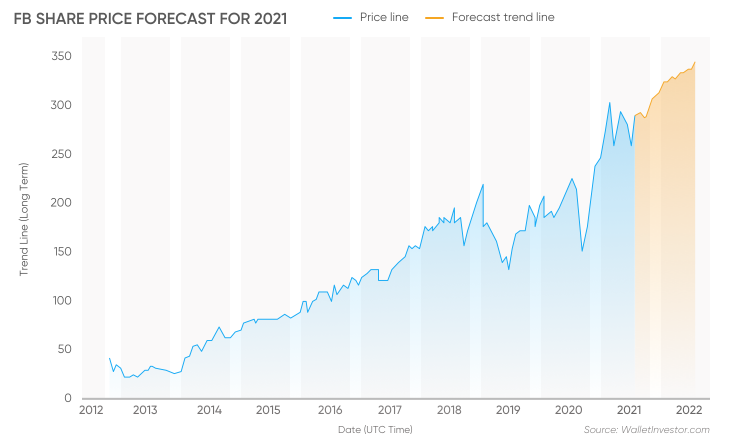 FB SHARE PRICE FORECAST FOR 2021

Price line
Forecast trend line

Trend Line (Long Term)

350
300
250
200
150
100
50
0

2012 2013 2014 2015 2016 2017 2018 2019 2020 2021 2022

Date (UTC Time)

Source: WalletInvestor.com