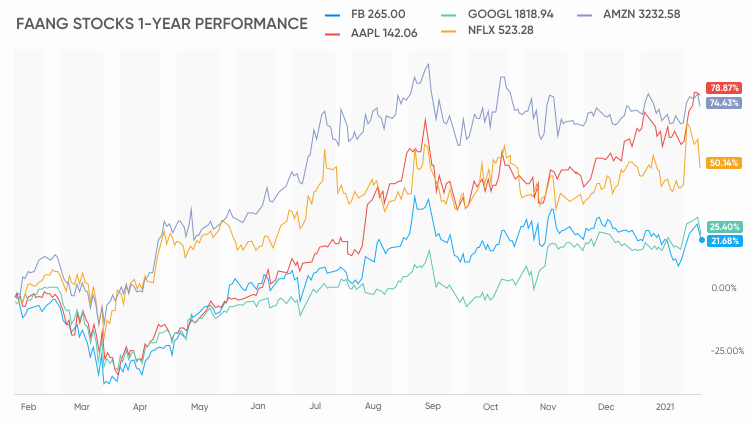 FAANG STOCKS 1-YEAR PERFORMANCE

FB 265.00
AAPL 142.06
GOOGL 1818.94
NFLX 523.28
AMZN 3232.58

78.87%
74.43%
50.14%
25.40%
21.68%
0.00%
-25.00%

Feb
Mar
Apr
May
Jan
Jul
Aug
Sep
Oct
Nov
Dec
2021