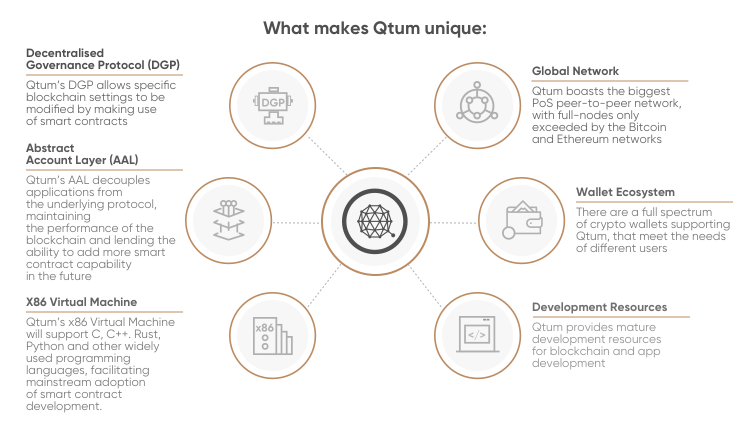 What makes Qtum unique:

Decentralised Governance Protocol (DGP)

Qtum's DGP allows specific blockchain settings to be modified by making use of smart contracts

Abstract Account Layer (AAL)

Qtum's AAL decouples applications from the underlying protocol, maintaining the performance of the blockchain and lending the ability to add more smart contract capability in the future

X86 Virtual Machine

Qtum's x86 Virtual Machine will support C, C++. Rust, Python and other widely used programming languages, facilitating mainstream adoption of smart contract development.

DGP

x86

</>

Global Network

Qtum boasts the biggest PoS peer-to-peer network, with full-nodes only exceeded by the Bitcoin and Ethereum networks

Wallet Ecosystem

There are a full spectrum of crypto wallets supporting Qtum, that meet the needs of different users

Development Resources

Qtum provides mature development resources for blockchain and app development