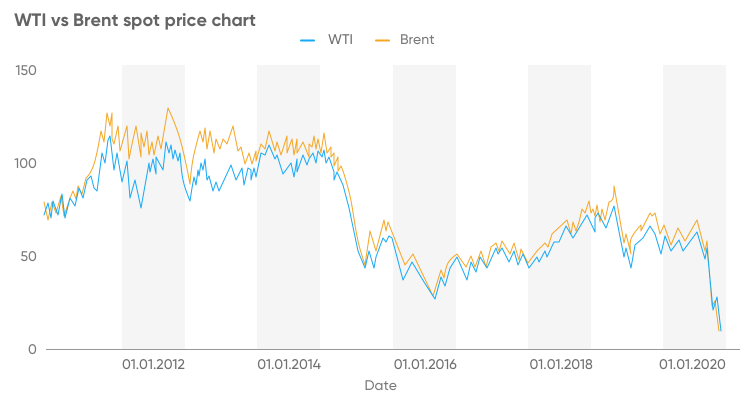 WTI vs Brent spot price chart

WTI Brent

150
100
50
0

01.01.2012 01.01.2014 01.01.2016 01.01.2018 01.01.2020

Date