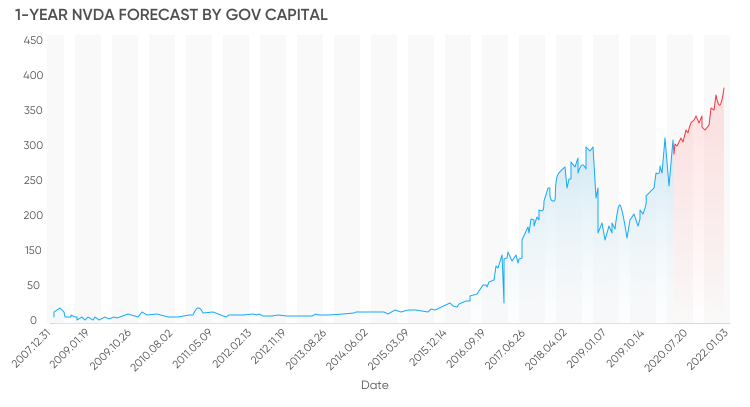 1-YEAR NVDA FORECAST BY GOV CAPITAL

450
400
350
300
250
200
150
100
50
0

2007.12.31
2009.01.19
2009.10.26
2010.08.02
2011.05.09
2012.02.13
2012.11.19
2013.08.26
2014.06.02
2015.03.09
2015.12.14
2016.09.19
2017.06.26
2018.04.02
2019.01.07
2019.10.14
2020.07.20
2022.01.03

Date