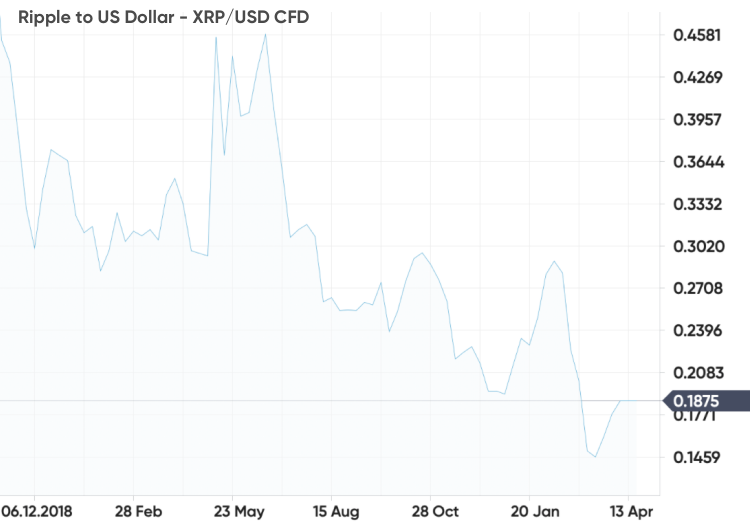 Ripple to US Dollar - XRP/USD CFD

0.4581
0.4269
0.3957
0.3644
0.3332
0.3020
0.2708
0.2396
0.2083
0.1875
0.1771
0.1459

06.12.2018
28 Feb
23 May
15 Aug
28 Oct
20 Jan
13 Apr