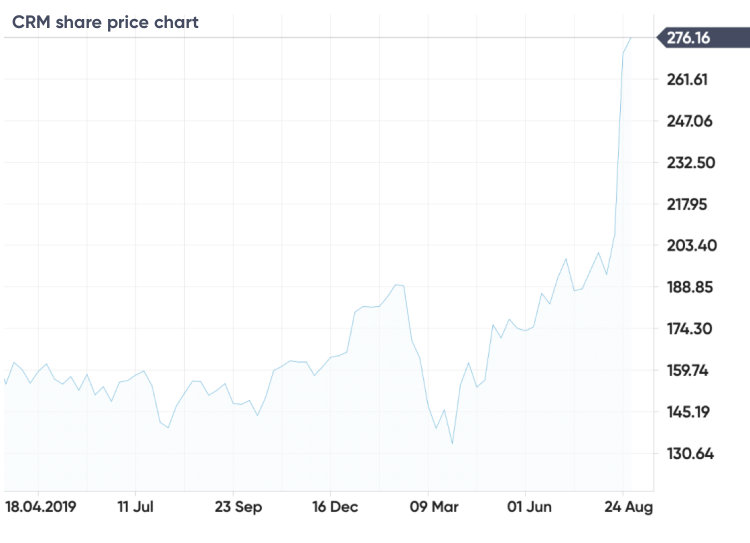 CRM share price chart

276.16
261.61
247.06
232.50
217.95
203.40
188.85
174.30
159.74
145.19
130.64

18.04.2019 11 Jul 23 Sep 16 Dec 09 Mar 01 Jun 24 Aug