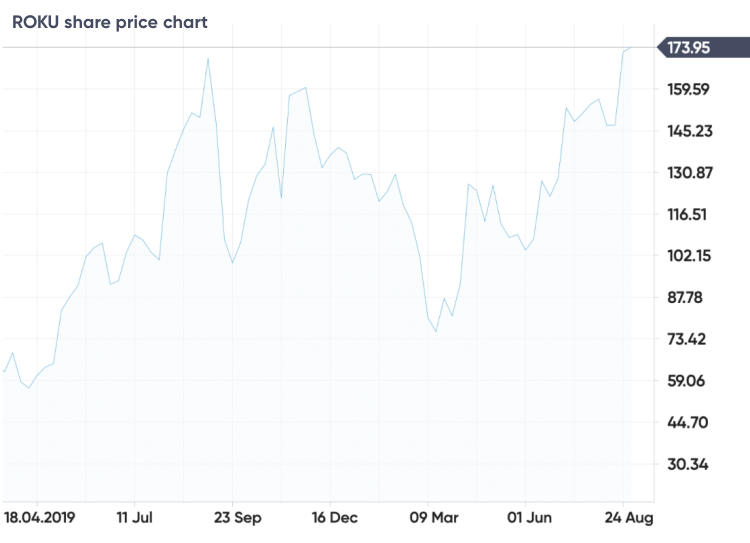 ROKU share price chart

173.95
159.59
145.23
130.87
116.51
102.15
87.78
73.42
59.06
44.70
30.34

18.04.2019
11 Jul
23 Sep
16 Dec
09 Mar
01 Jun
24 Aug