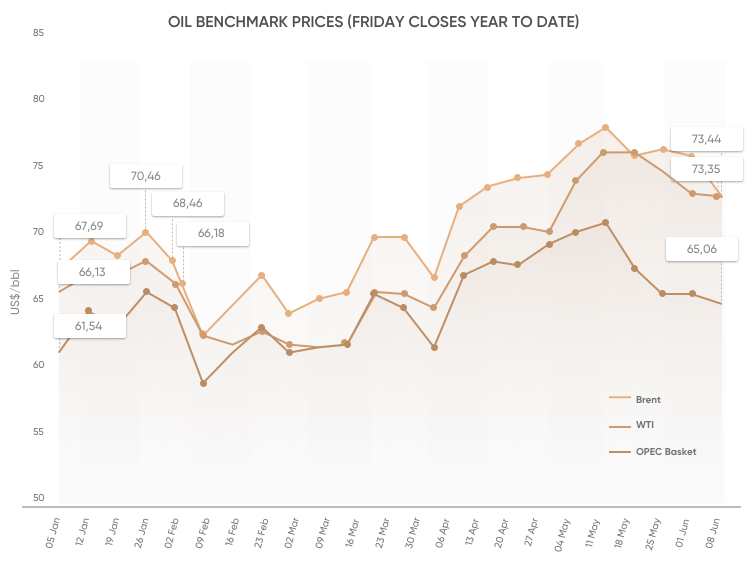 OIL BENCHMARK PRICES (FRIDAY CLOSES YEAR TO DATE)

85
80
75
70
65
60
55
50

US$/bbl

67,69
66,13
61,54
70,46
68,46
66,18
73,44
73,35
65,06

Brent
WTI
OPEC Basket

05 Jan
12 Jan
19 Jan
26 Jan
02 Feb
09 Feb
16 Feb
23 Feb
02 Mar
09 Mar
16 Mar
23 Mar
30 Mar
06 Apr
13 Apr
20 Apr
27 Apr
04 May
11 May
18 May
25 May
01 Jun
08 Jun