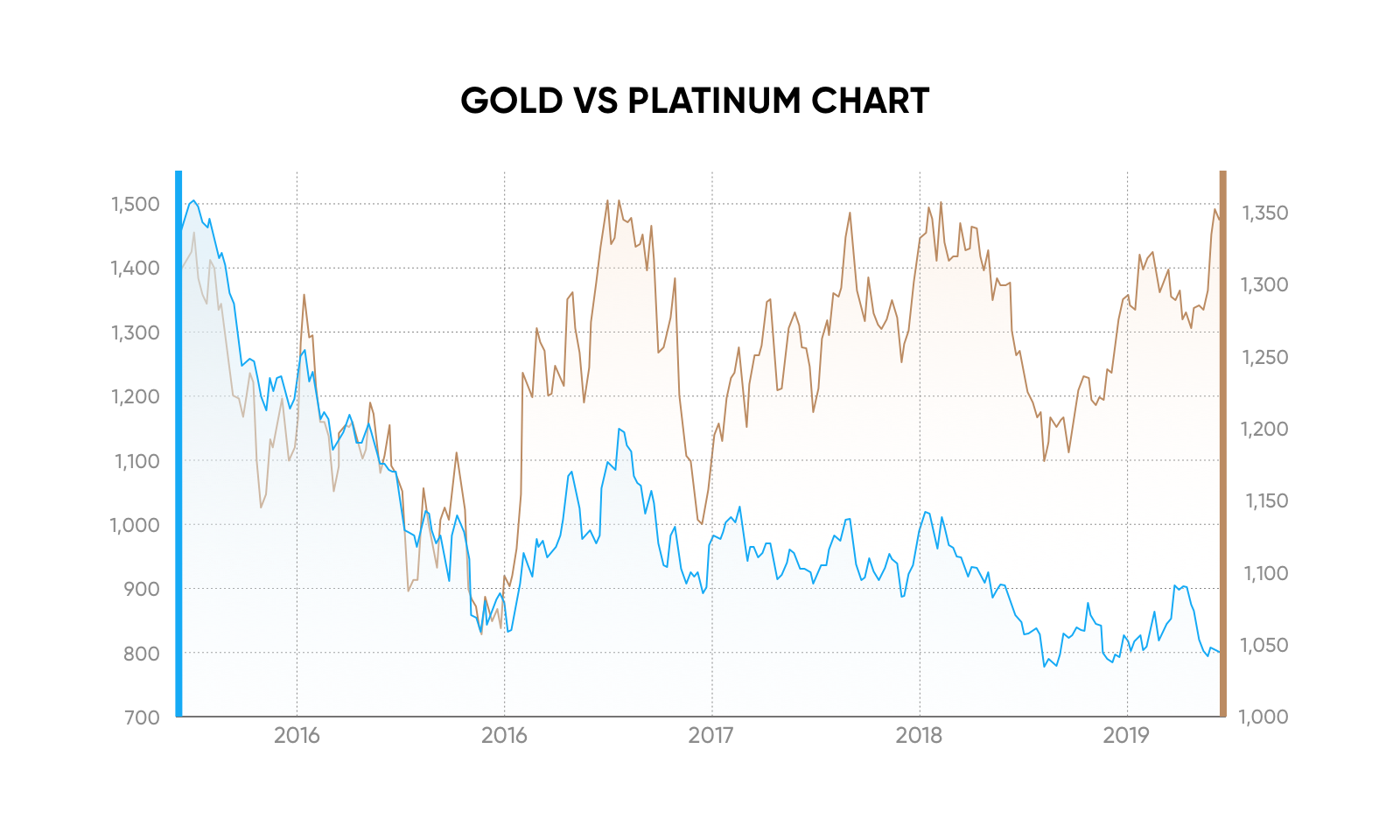 GOLD VS PLATINUM CHART

1,500
1,400
1,300
1,200
1,100
1,000
900
800
700

1,350
1,300
1,250
1,200
1,150
1,100
1,050
1,000

2016
2016
2017
2018
2019