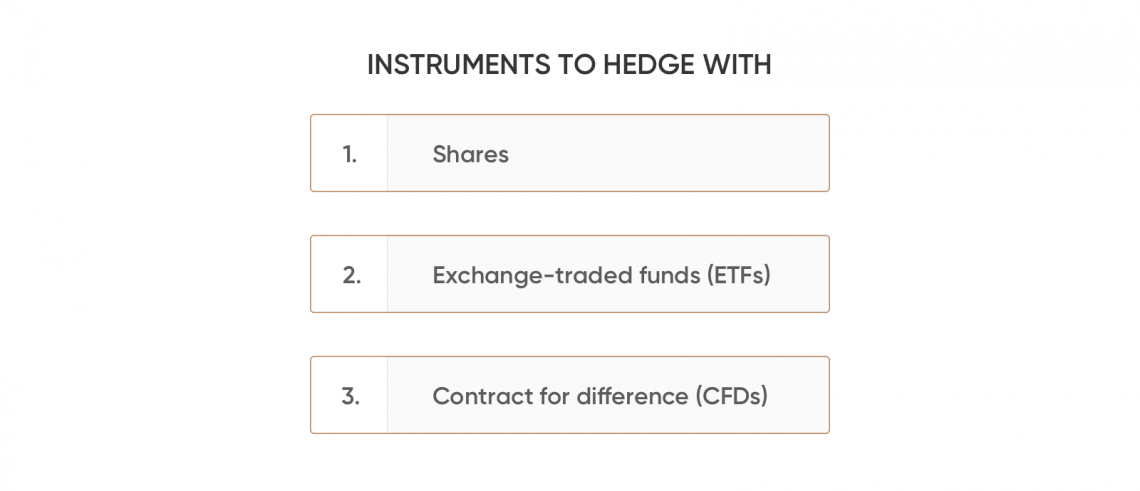 INSTRUMENTS TO HEDGE WITH

1. Shares

2. Exchange-traded funds (ETFs)

3. Contract for difference (CFDs)