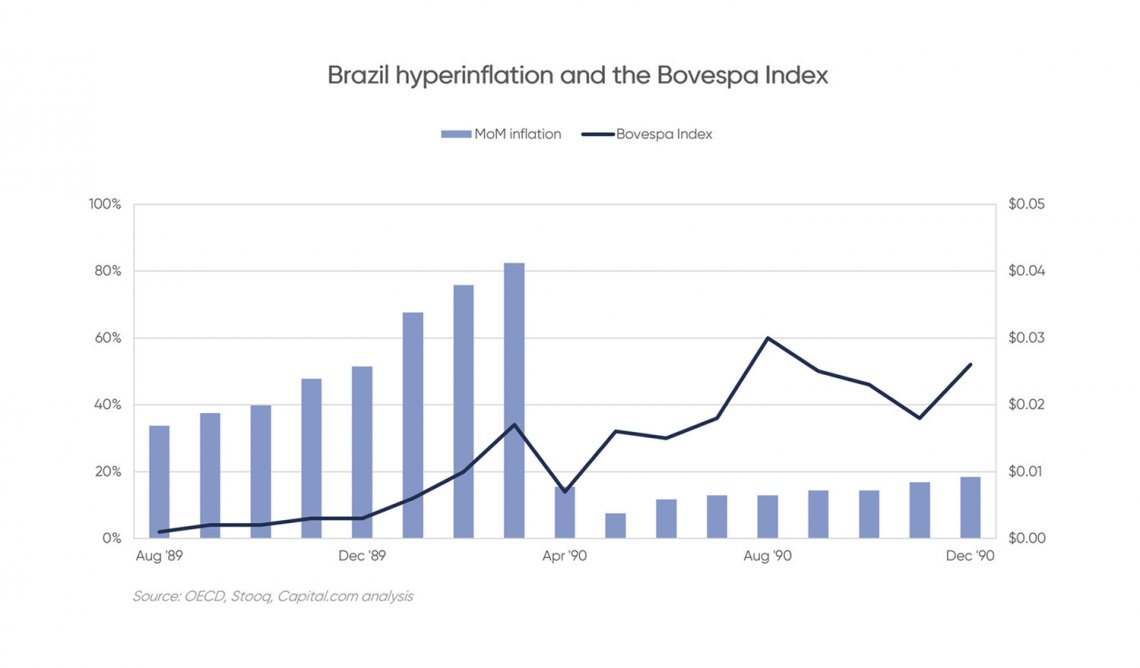 Brazil hyperinflation and the Bovespa Index

MoM inflation Bovespa Index

100%
80%
60%
40%
20%
0%

$0.05
$0.04
$0.03
$0.02
$0.01
$0.00

Aug '89 Dec '89 Apr '90 Aug '90 Dec '90

Source: OECD, Stooq, Capital.com analysis