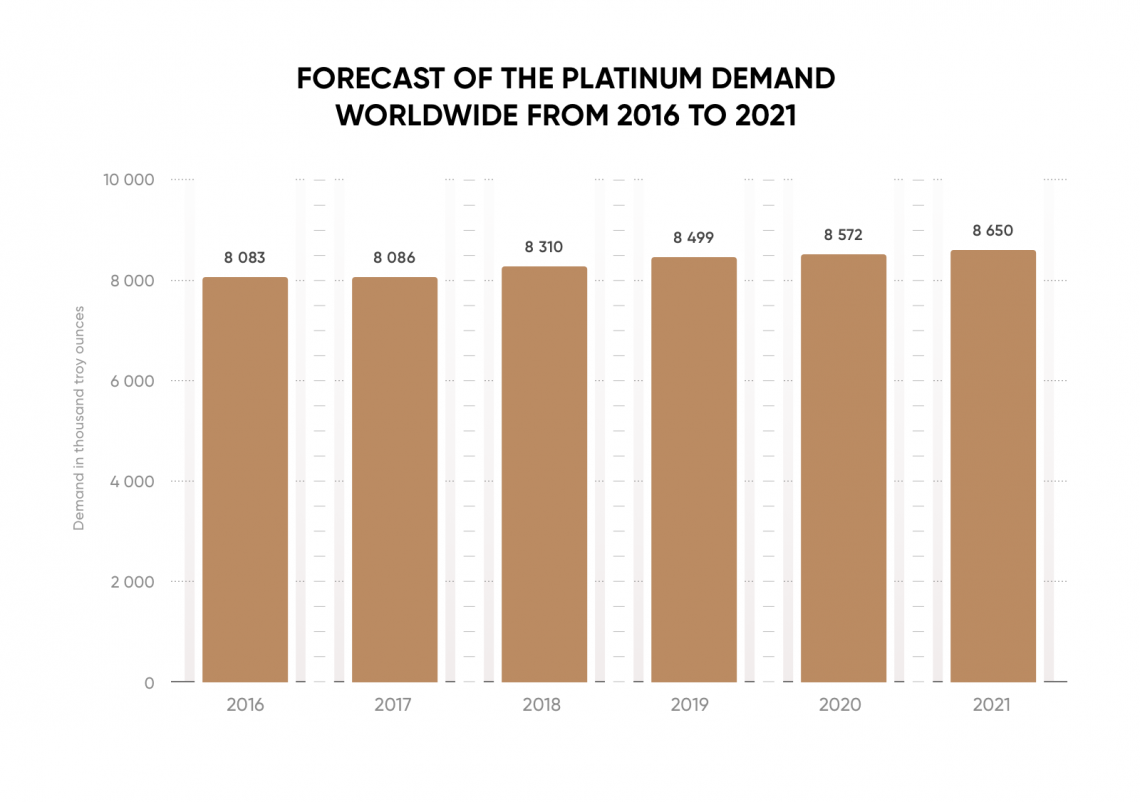 FORECAST OF THE PLATINUM DEMAND WORLDWIDE FROM 2016 TO 2021

Demand in thousand troy ounces

10 000
8 000
6 000
4 000
2 000
0

8 083
8 086
8 310
8 499
8 572
8 650

2016
2017
2018
2019
2020
2021