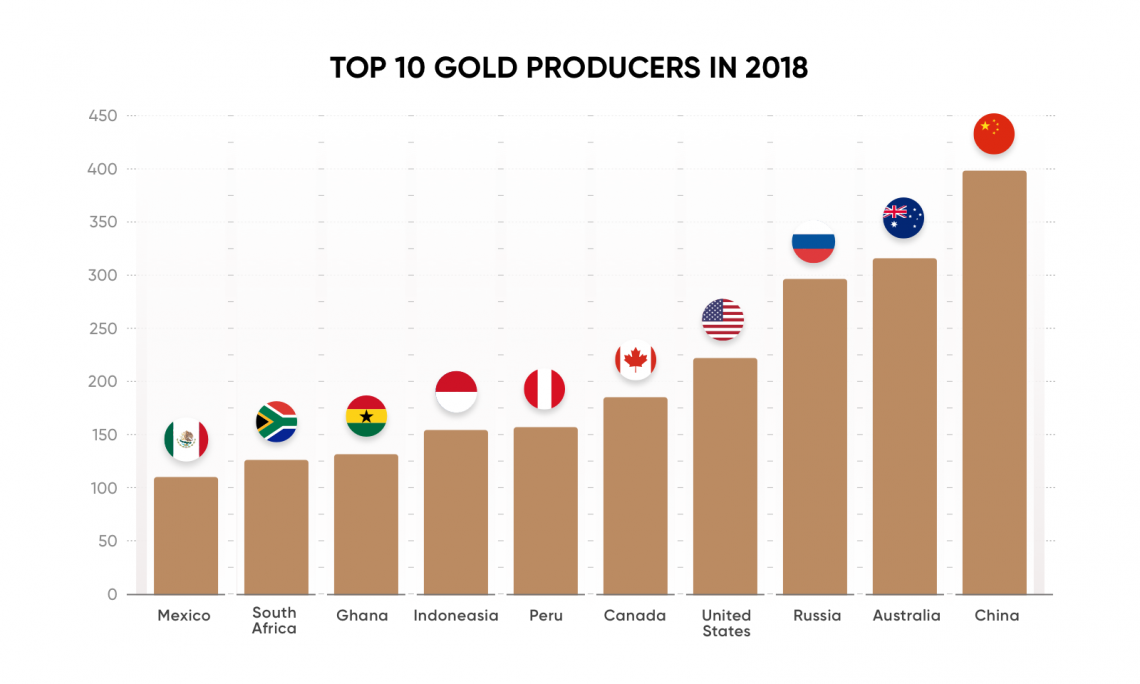 TOP 10 GOLD PRODUCERS IN 2018

450
400
350
300
250
200
150
100
50
0

Mexico
South Africa
Ghana
Indoneasia
Peru
Canada
United States
Russia
Australia
China