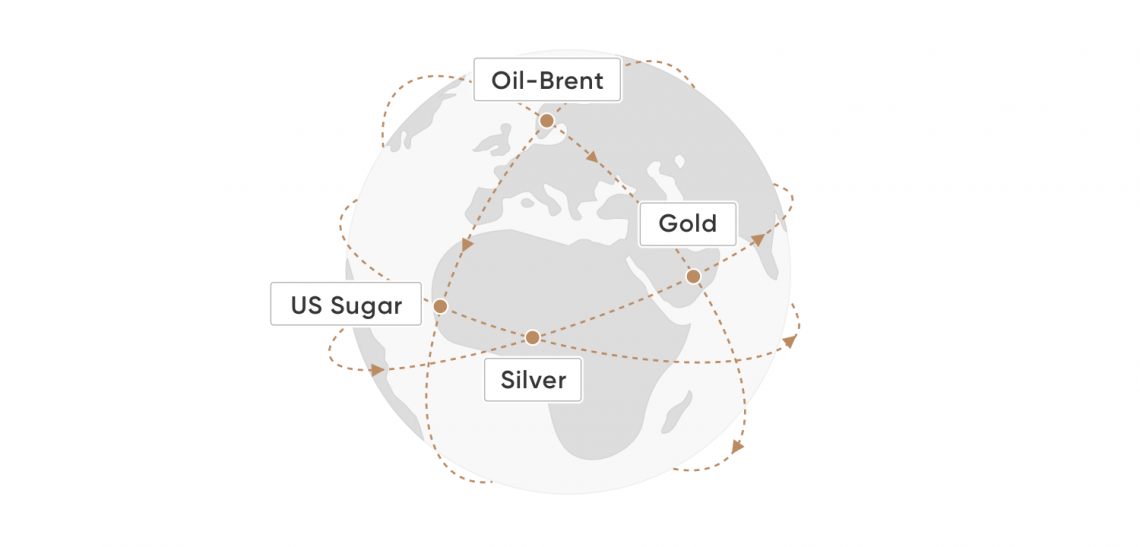 Oil-Brent

Gold

US Sugar

Silver