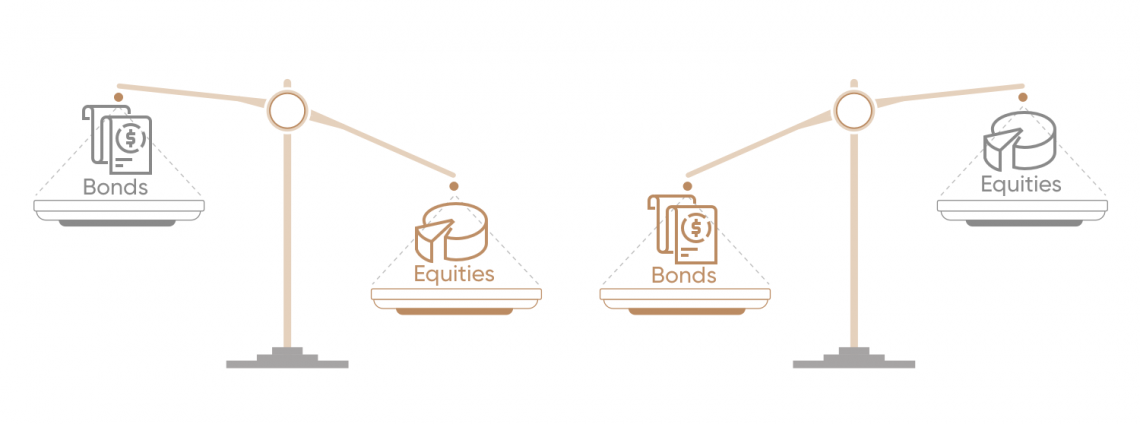 Bonds

Equities

Bonds

Equities