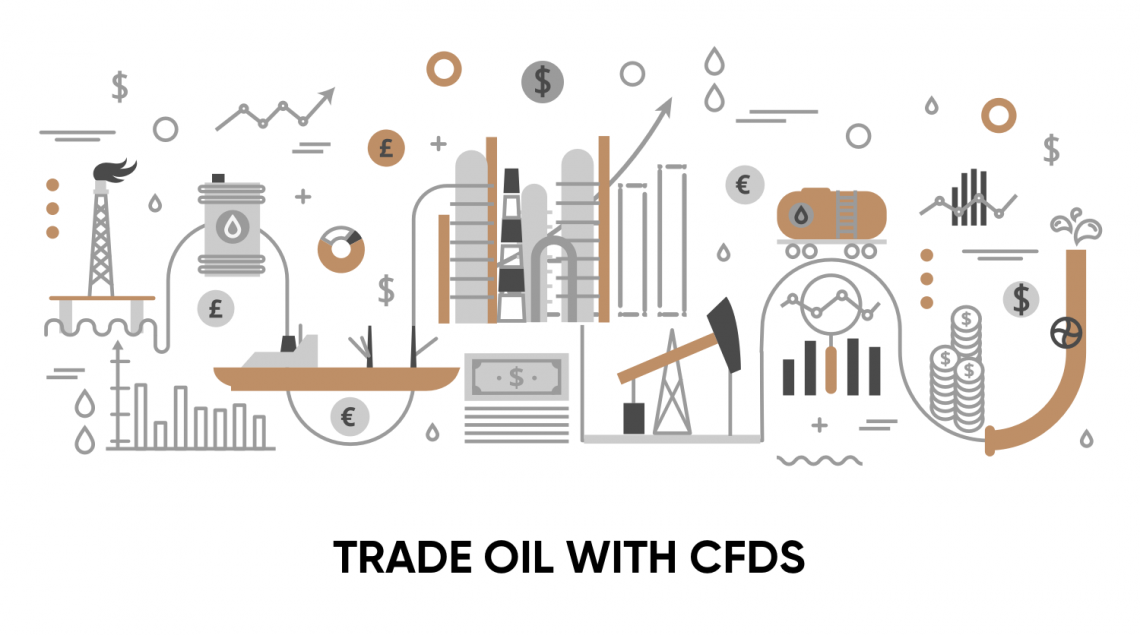 TRADE OIL WITH CFDS